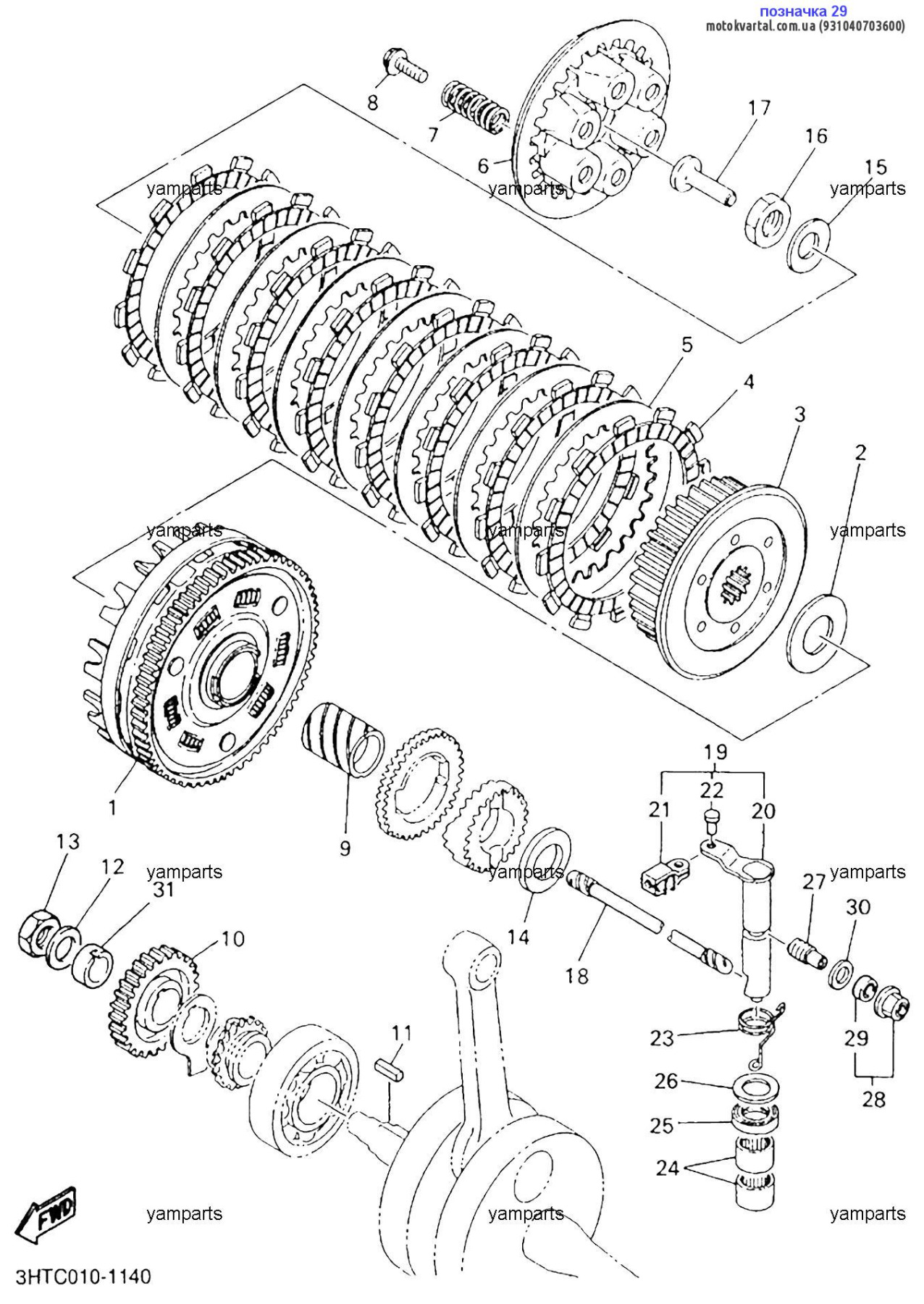 позначка 29
motokvartal.com.ua (931040703600)

8
7
6
17
16
15
yamparts
yamparts
yamparts
5
4
3
2
yamparts
yamparts
yamparts
1
9
19
22
21
20
13
12
31
yamparts
yamparts
yamparts
27
30
10
14
18
11
23
29
28
26
25
24
FWD
yamparts
yamparts
yamparts
3HTC010-1140