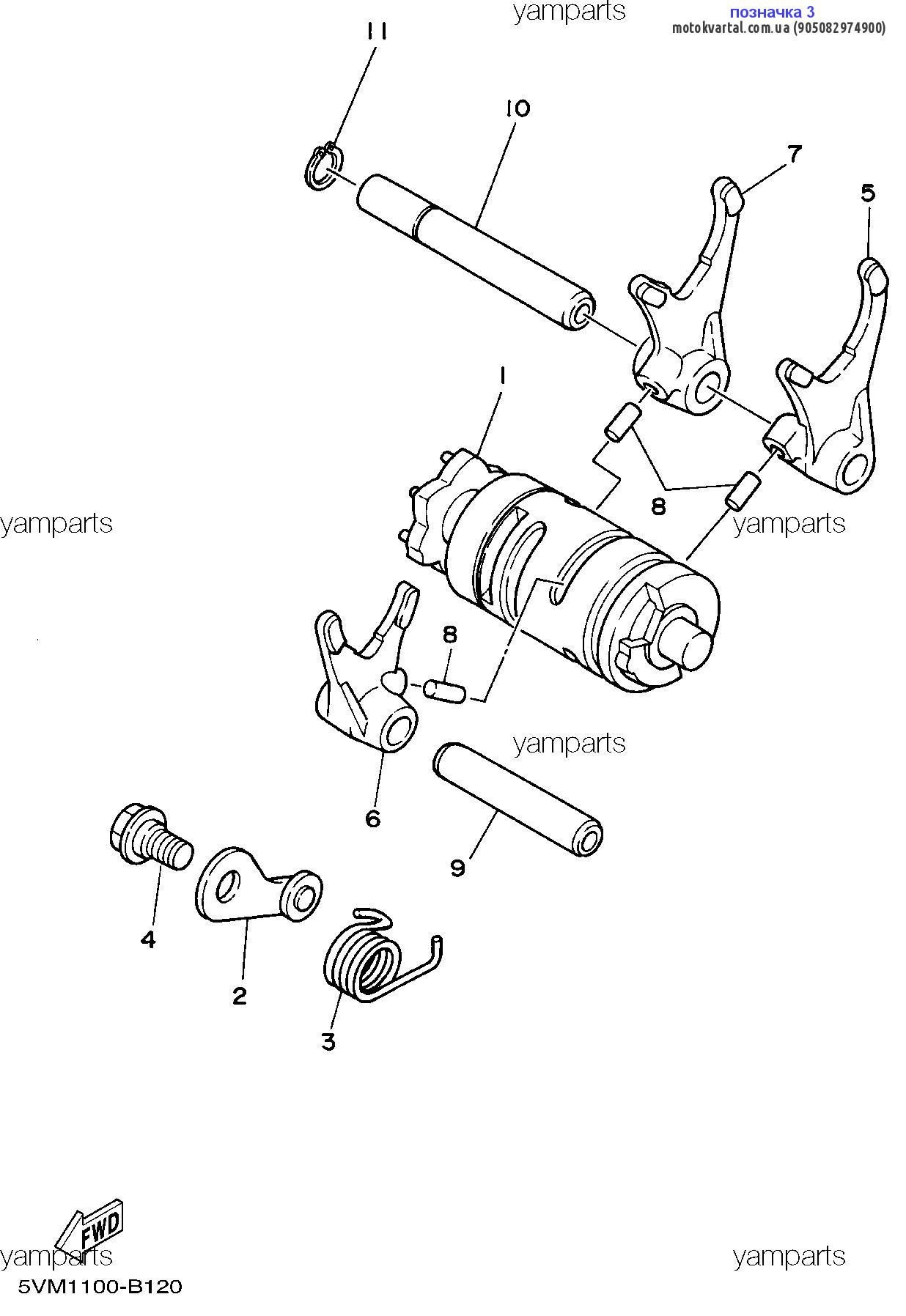 yamparts
позначка 3
motokvartal.com.ua (905082974900)

11
10
7
5
1
8
yamparts
yamparts
8
yamparts
6
9
4
2
3

FWD
yamparts
yamparts
5VM1100-B120